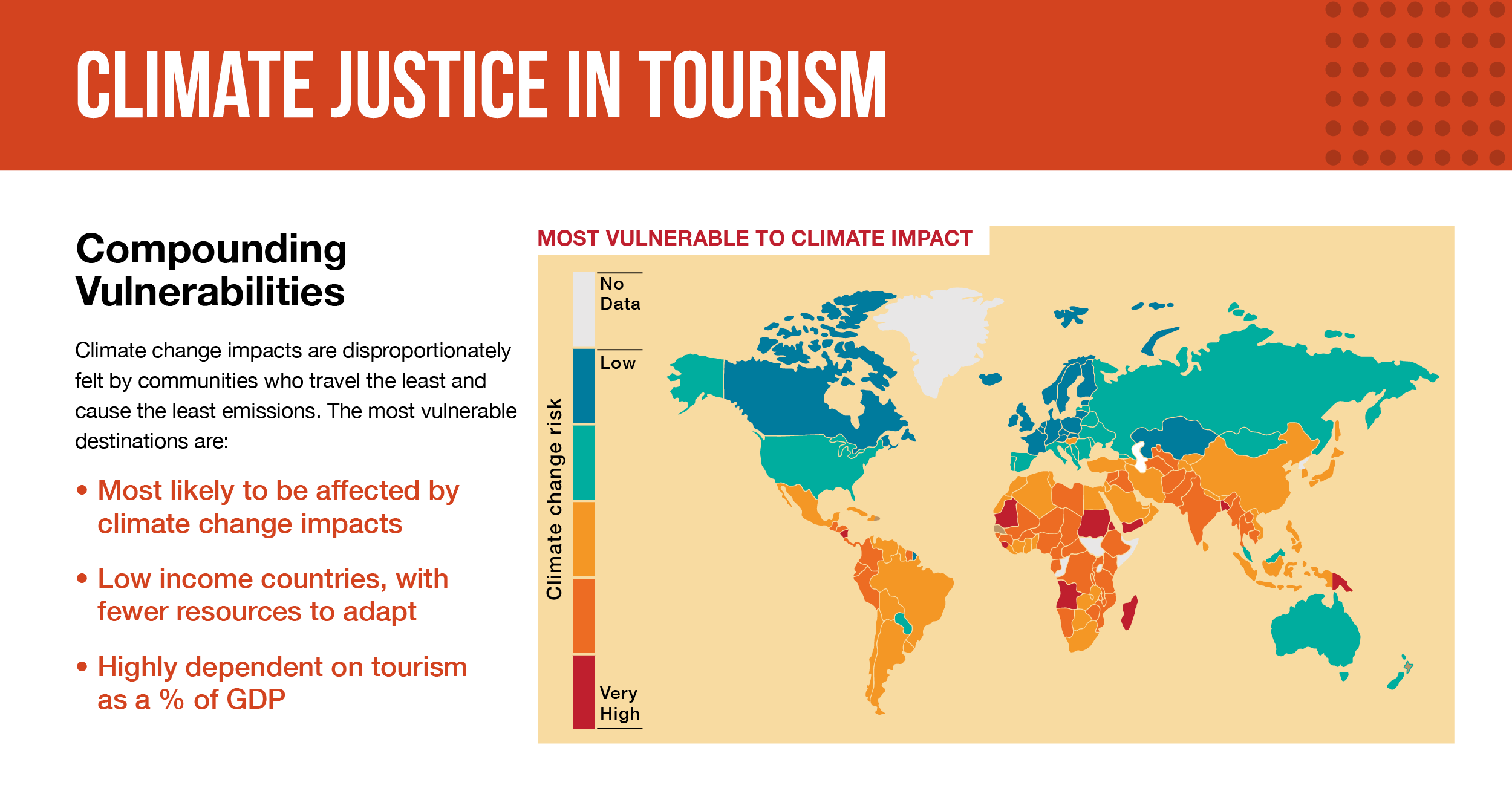 CLIMATE JUSTICE IN TOURISM

Compounding Vulnerabilities

Climate change impacts are disproportionately felt by communities who travel the least and cause the least emissions. The most vulnerable destinations are:

• Most likely to be affected by climate change impacts

• Low income countries, with fewer resources to adapt

• Highly dependent on tourism as a % of GDP

MOST VULNERABLE TO CLIMATE IMPACT

Climate change risk

No Data

Low

Very High