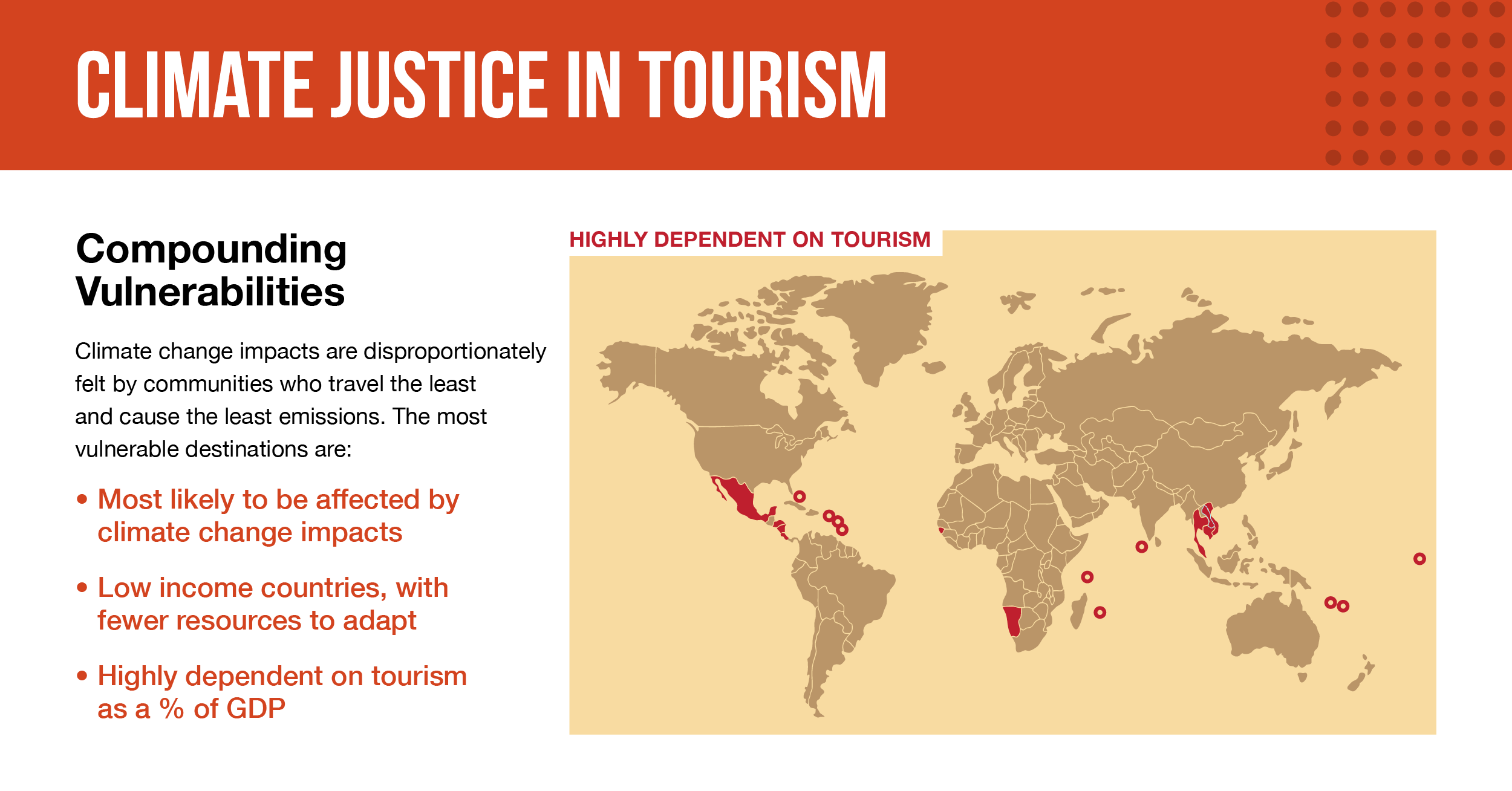 CLIMATE JUSTICE IN TOURISM

Compounding Vulnerabilities

Climate change impacts are disproportionately felt by communities who travel the least and cause the least emissions. The most vulnerable destinations are:

• Most likely to be affected by climate change impacts

• Low income countries, with fewer resources to adapt

• Highly dependent on tourism as a % of GDP

HIGHLY DEPENDENT ON TOURISM