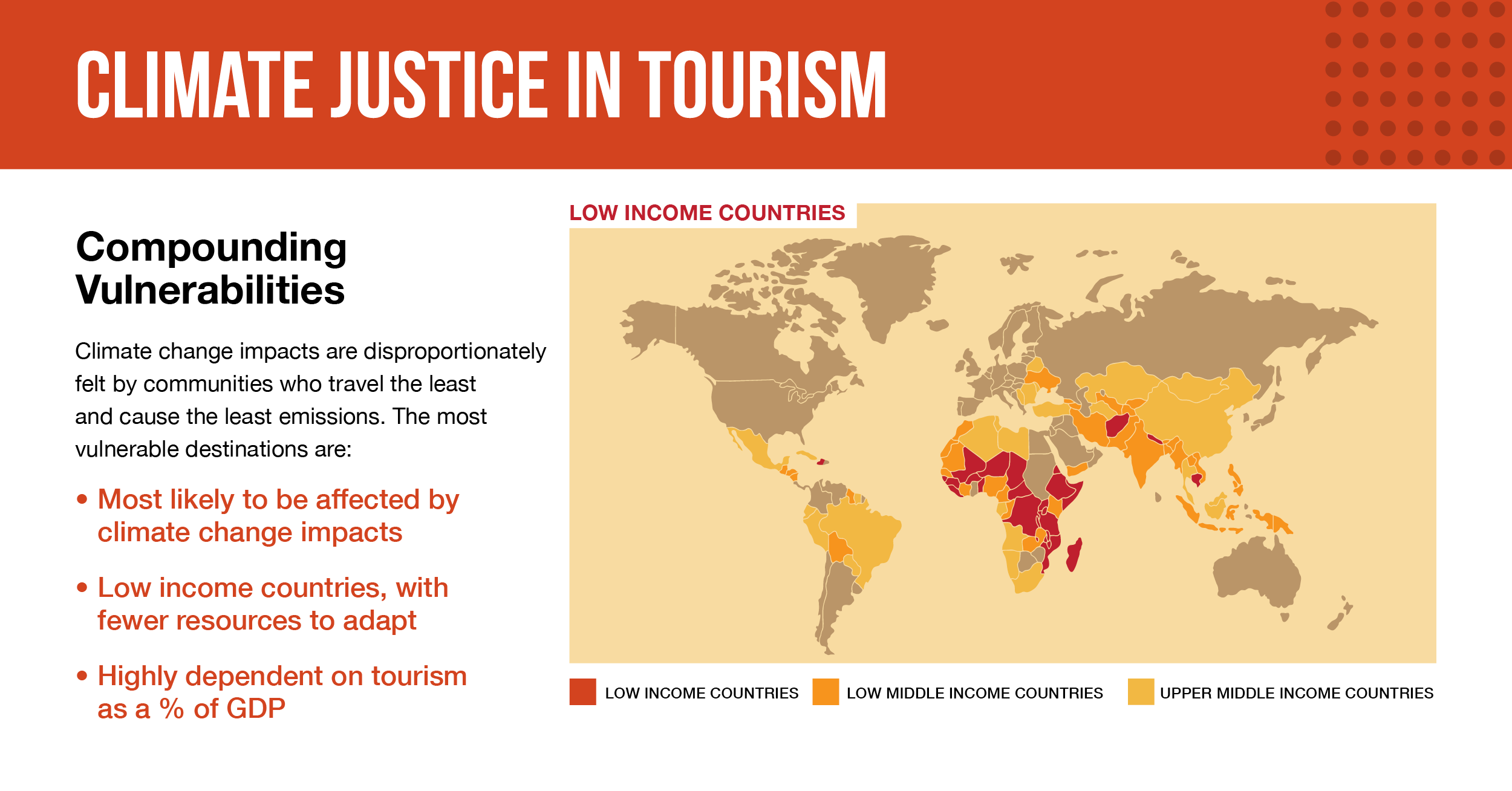 CLIMATE JUSTICE IN TOURISM

Compounding Vulnerabilities

Climate change impacts are disproportionately felt by communities who travel the least and cause the least emissions. The most vulnerable destinations are:

• Most likely to be affected by climate change impacts

• Low income countries, with fewer resources to adapt

• Highly dependent on tourism as a % of GDP

LOW INCOME COUNTRIES

LOW INCOME COUNTRIES
LOW MIDDLE INCOME COUNTRIES
UPPER MIDDLE INCOME COUNTRIES